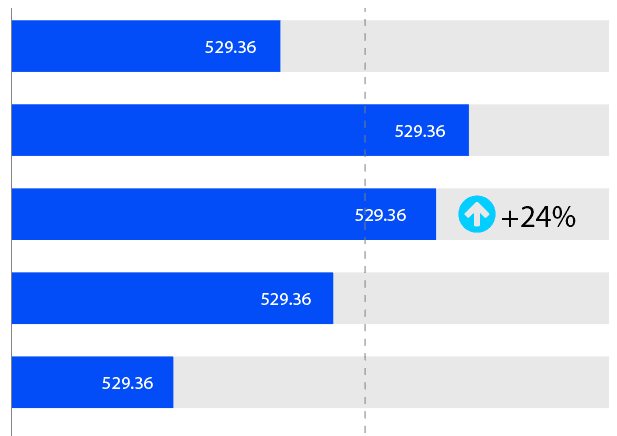 529.36

529.36

529.36 +24%

529.36

529.36